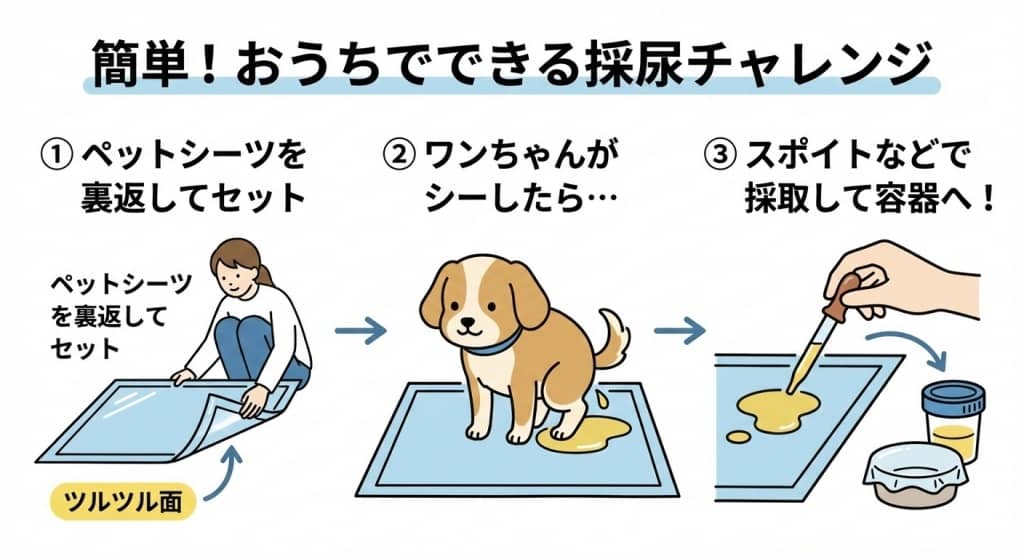 簡単！おうちでできる採尿チャレンジ

① ペットシーツを裏返してセット

ペットシーツを裏返してセット

ツルツル面

② ワンちゃんがシーしたら…

③ スポイトなどで採取して容器へ！